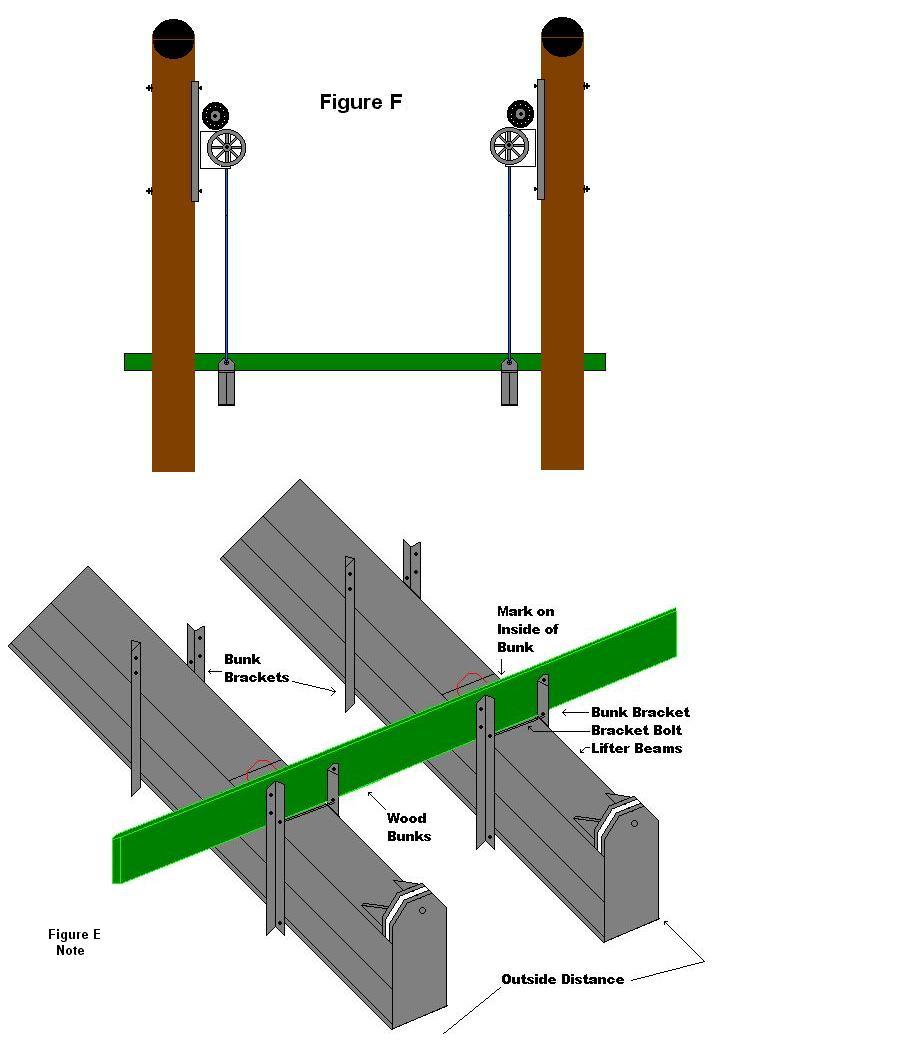 Figure F

Mark on Inside of Bunk

Bunk Brackets

Bunk Bracket

Bracket Bolt

Lifter Beams

Wood Bunks

Figure E Note

Outside Distance