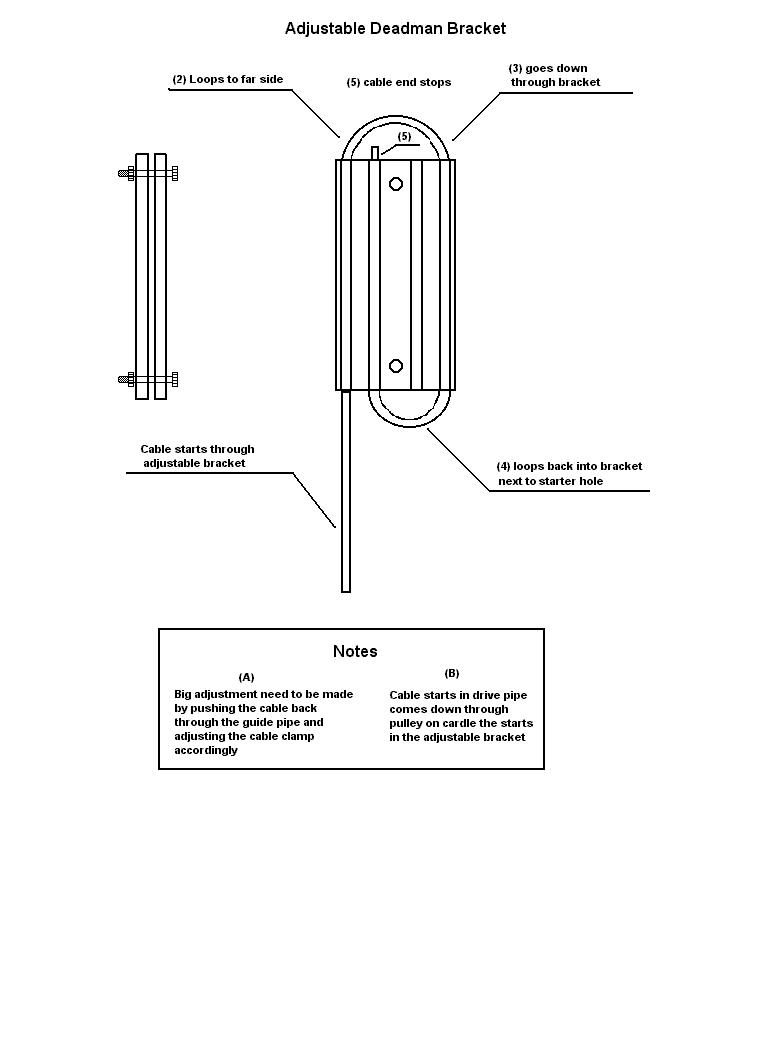 Adjustable Deadman Bracket

(2) Loops to far side

(5) cable end stops

(3) goes down through bracket

(5)

Cable starts through adjustable bracket

(4) loops back into bracket next to starter hole

Notes

(A)

Big adjustment need to be made by pushing the cable back through the guide pipe and adjusting the cable clamp accordingly

(B)

Cable starts in drive pipe comes down through pulley on cardle the starts in the adjustable bracket