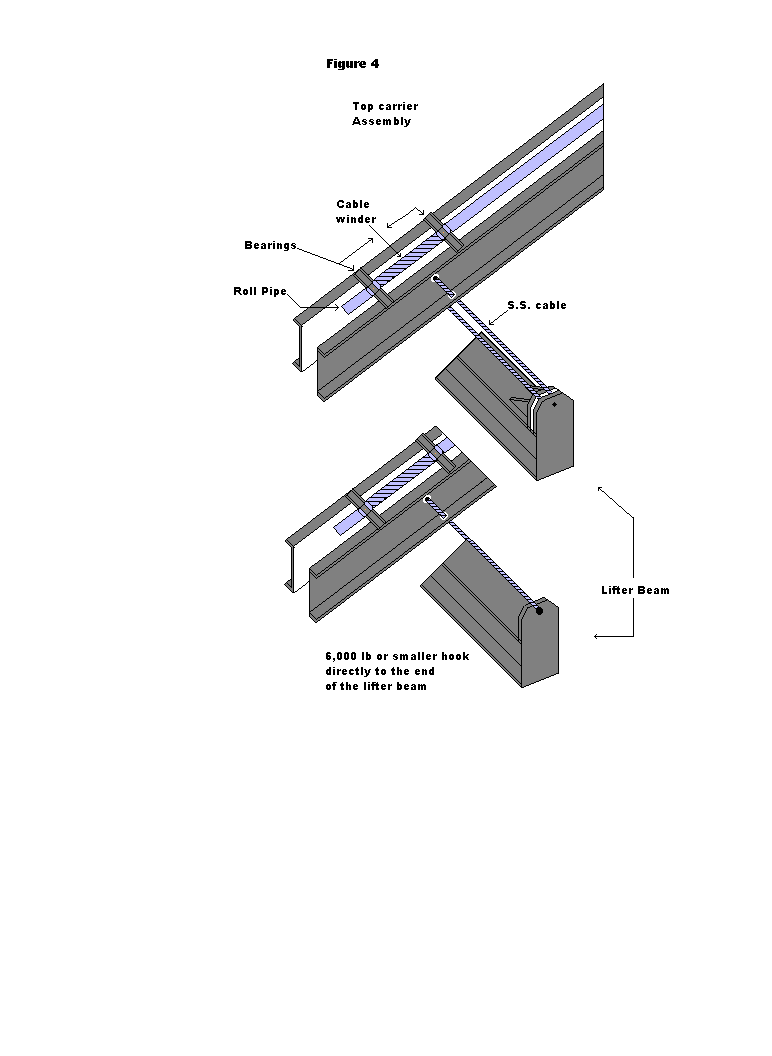 Figure 4

Top carrier Assembly

Cable winder

Bearings

Roll Pipe

S.S. cable

Lifter Beam

6,000 lb or smaller hook directly to the end of the lifter beam